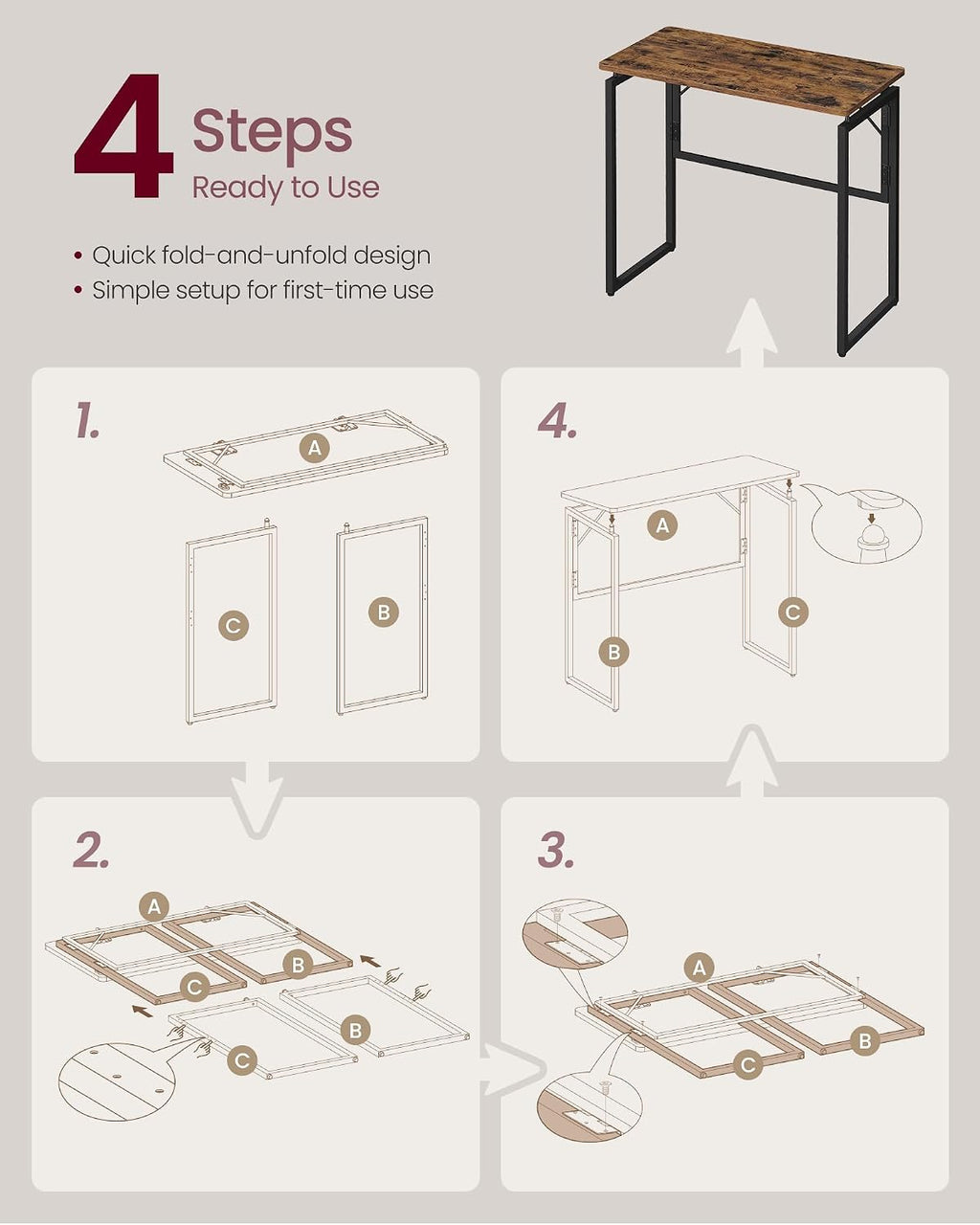 4 Steps
Ready to Use

• Quick fold-and-unfold design
• Simple setup for first-time use

1.
A
C
B

4.
A
B
C

2.
A
C
B
C
B

3.
A
C
B